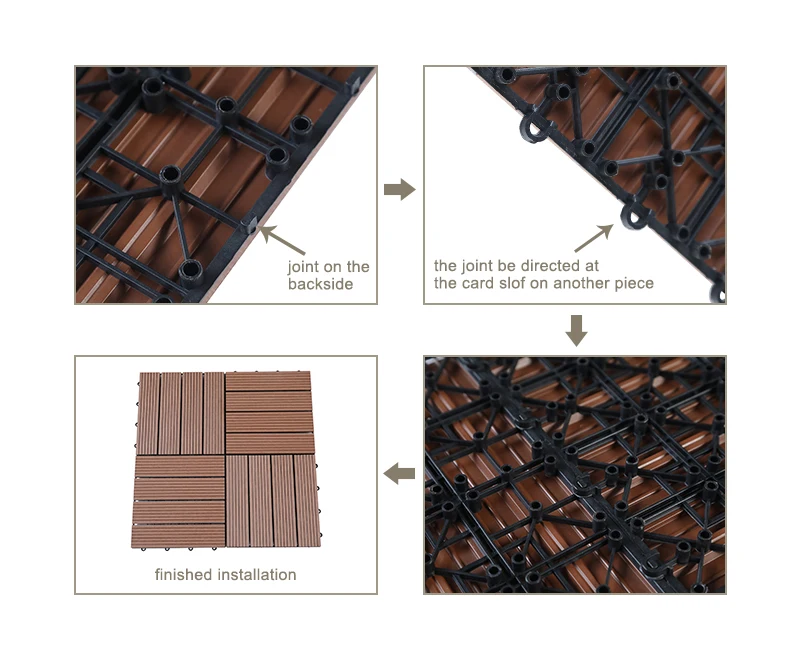 joint on the backside

the joint be directed at the card slof on another piece

finished installation